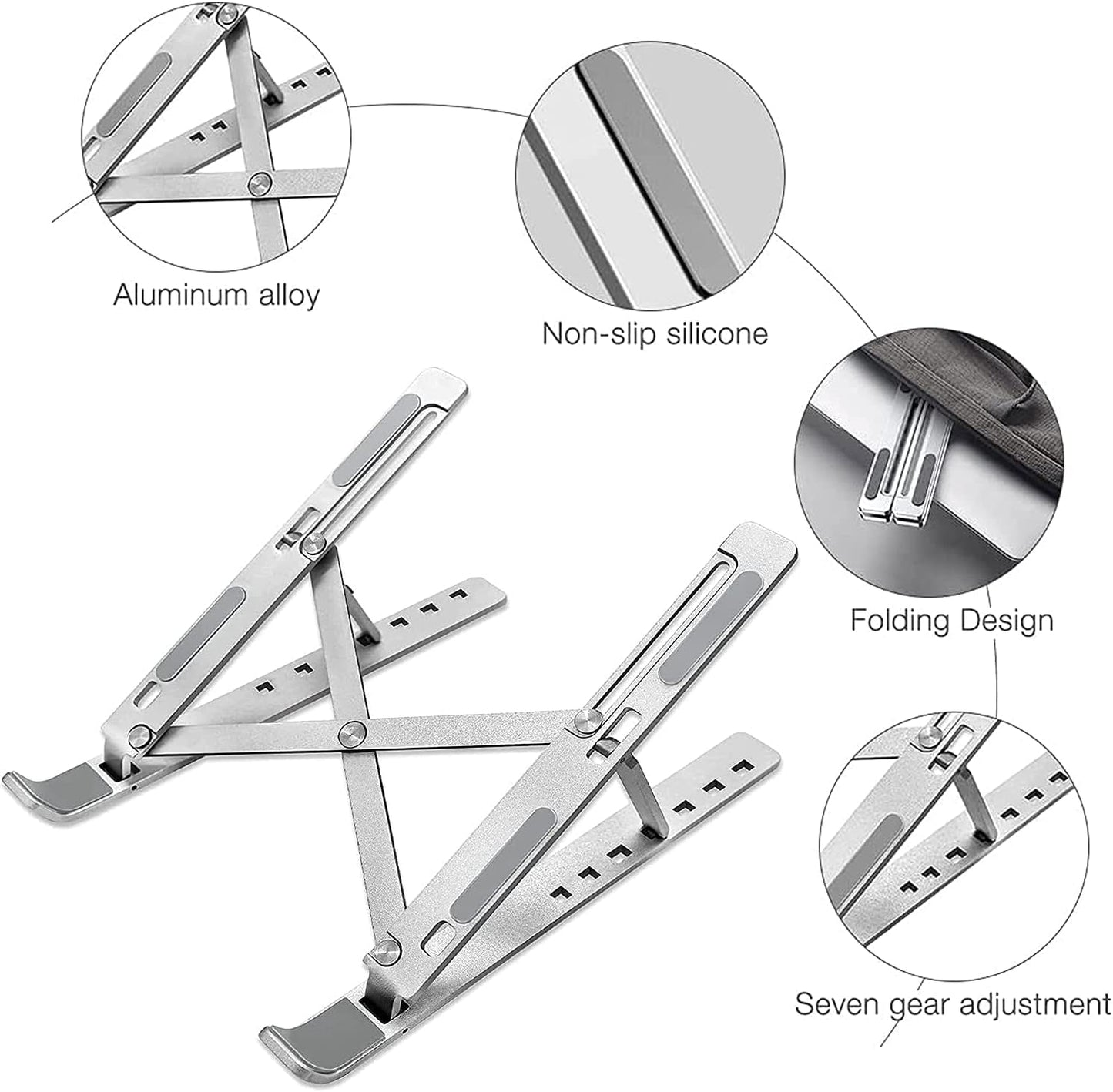 Aluminum alloy

Non-slip silicone

Folding Design

Seven gear adjustment