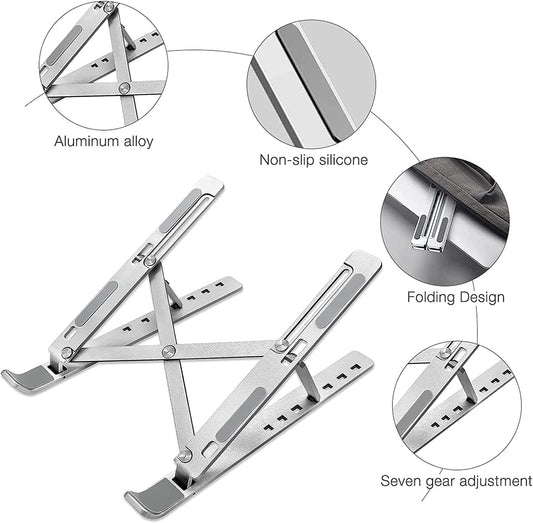 Aluminum alloy

Non-slip silicone

Folding Design

Seven gear adjustment